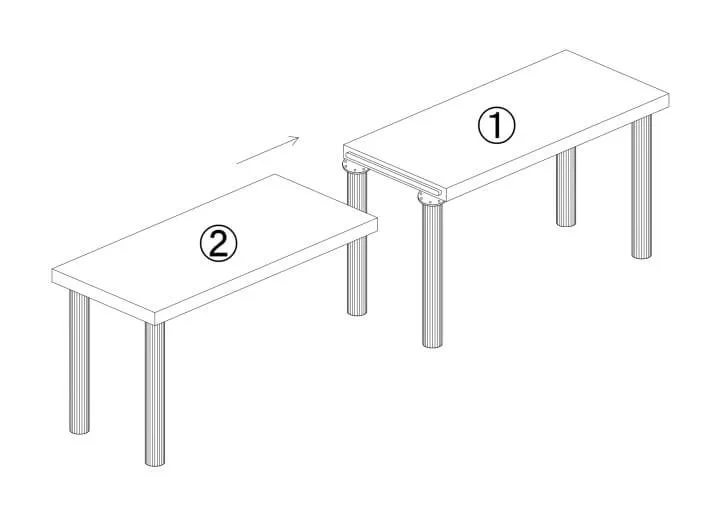 ①

②